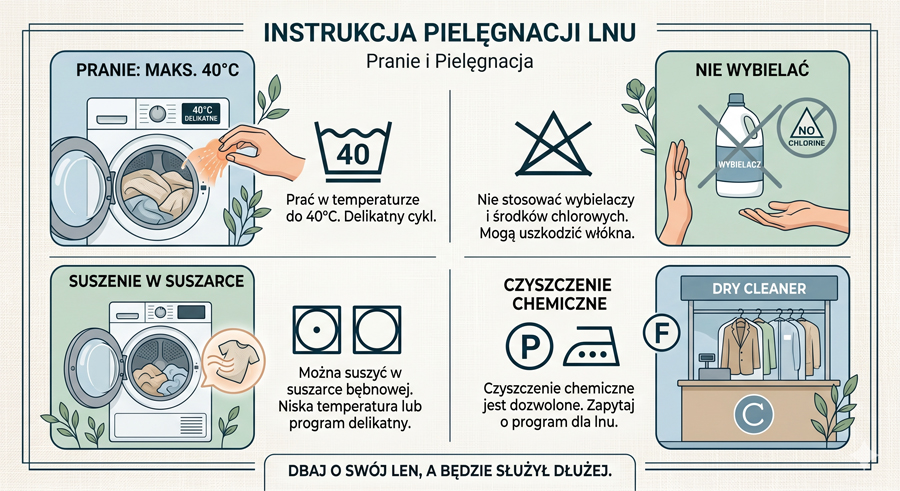 INSTRUKCJA PIELĘGNACJI LNU

Pranie i Pielęgnacja

PRANIE: MAKS. 40°C

40°C
DELIKATNE

40

Prać w temperaturze do 40°C. Delikatny cykl.

NIE WYBIELAĆ

WYBIELACZ

NO CHLORINE

Nie stosować wybielaczy i środków chlorowych. Mogą uszkodzić włókna.

SUSZENIE W SUSZARCE

Można suszyć w suszarce bębnowej. Niska temperatura lub program delikatny.

CZYSZCZENIE CHEMICZNE

P

F

DRY CLEANER

C

Czyszczenie chemiczne jest dozwolone. Zapytaj o program dla lnu.

DBAJ O SWÓJ LEN, A BĘDZIE SŁUŻYŁ DŁUŻEJ.